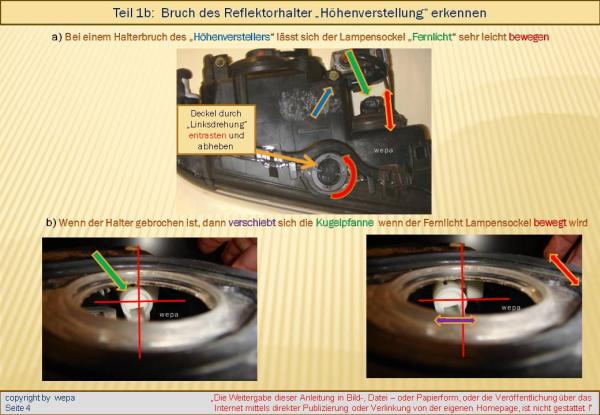 Teil 1b: Bruch des Reflektorhalter „Höhenverstellung“ erkennen

a) Bei einem Halterbruch des „Höhenverstellers“ lässt sich der Lampensockel „Fernlicht“ sehr leicht bewegen

Deckel durch „Linksdrehung“ entrasten und abheben

wepa

b) Wenn der Halter gebrochen ist, dann verschiebt sich die Kugelpfanne wenn der Fernlicht Lampensockel bewegt wird

wepa

wepa

copyright by wepa
Seite 4

„Die Weitergabe dieser Anleitung in Bild-, Datei – oder Papierform, oder die Veröffentlichung über das Internet mittels direkter Publizierung oder Verlinkung von der eigenen Homepage, ist nicht gestattet !“