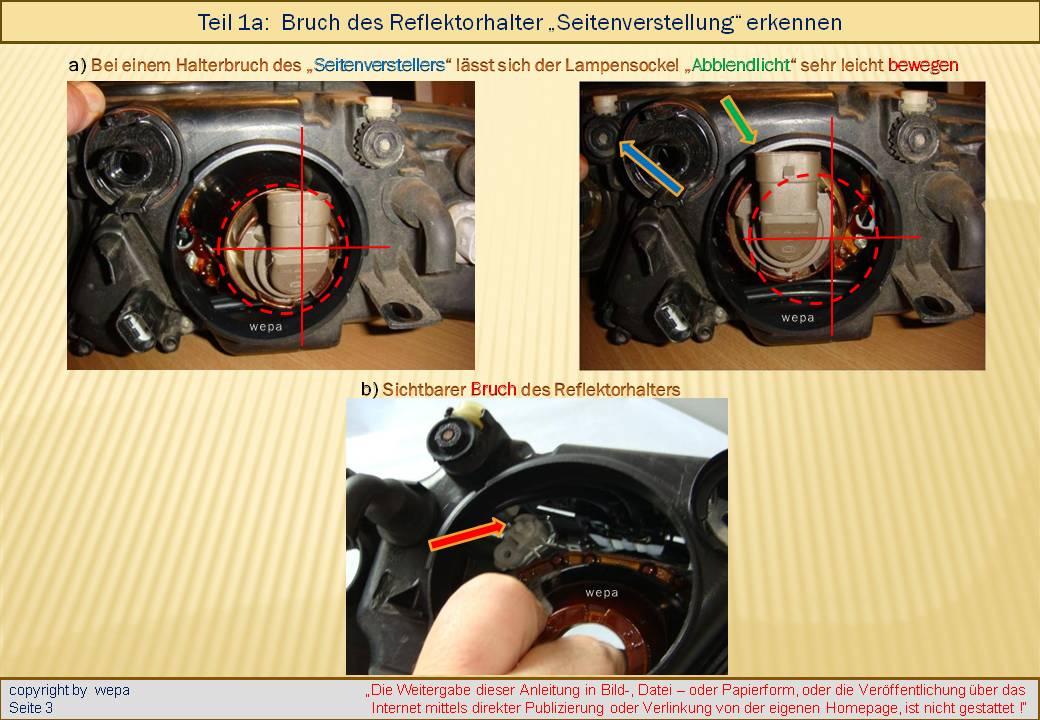 Teil 1a: Bruch des Reflektorhalter „Seitenverstellung“ erkennen

a) Bei einem Halterbruch des „Seitenverstellers“ lässt sich der Lampensockel „Abblendlicht“ sehr leicht bewegen

wepa

wepa

b) Sichtbarer Bruch des Reflektorhalters

wepa

copyright by wepa
Seite 3

„Die Weitergabe dieser Anleitung in Bild-, Datei – oder Papierform, oder die Veröffentlichung über das Internet mittels direkter Publizierung oder Verlinkung von der eigenen Homepage, ist nicht gestattet !“