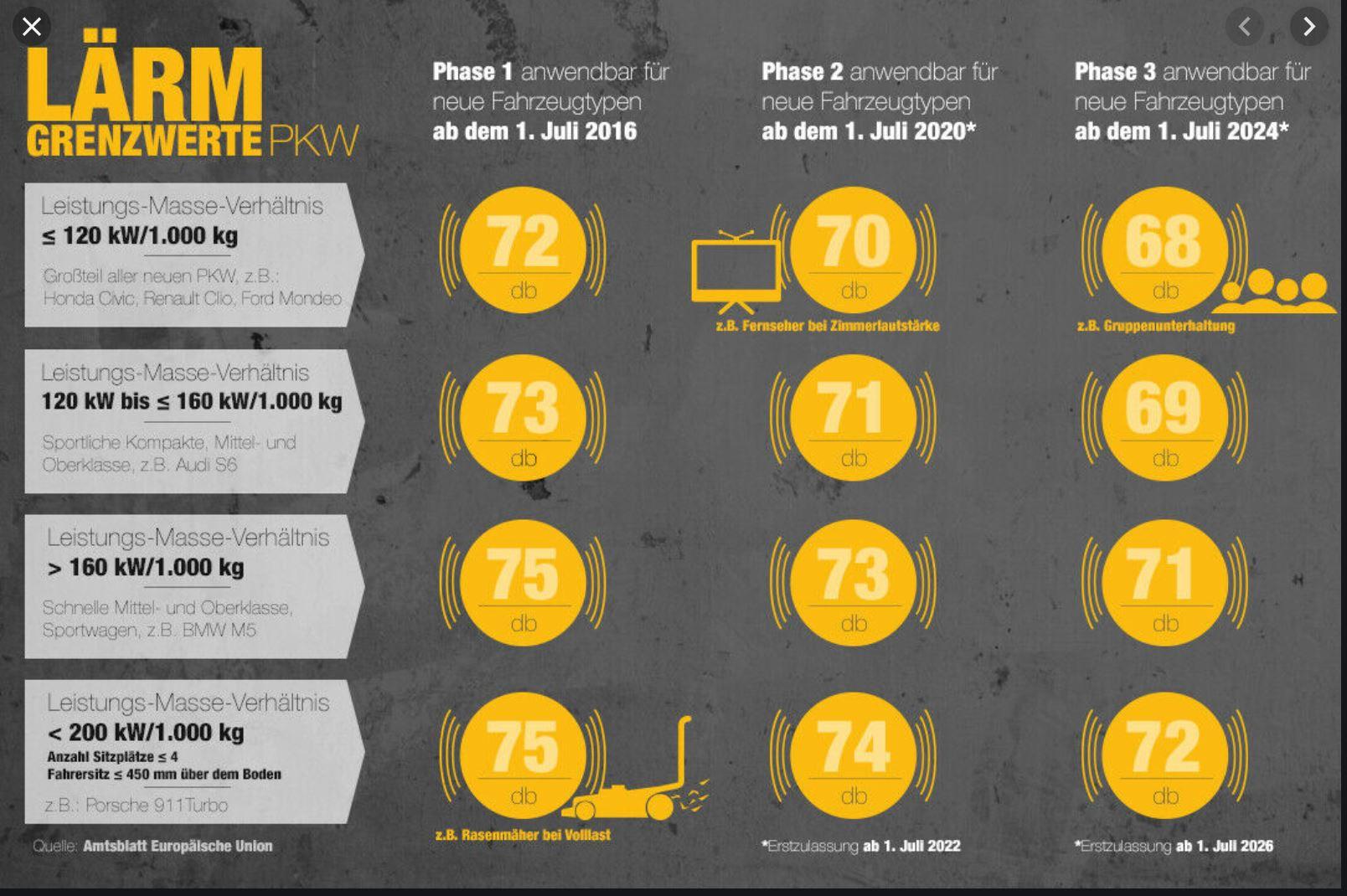 LÄRM
GRENZWERTE PKW

Phase 1 anwendbar für neue Fahrzeugtypen ab dem 1. Juli 2016

Phase 2 anwendbar für neue Fahrzeugtypen ab dem 1. Juli 2020*

Phase 3 anwendbar für neue Fahrzeugtypen ab dem 1. Juli 2024*

Leistungs-Masse-Verhältnis
≤ 120 kW/1.000 kg
Großteil aller neuen PKW, z.B.: Honda Civic, Renault Clio, Ford Mondeo

72 db

70 db
z.B. Fernseher bei Zimmerlautstärke

68 db
z.B. Gruppenunterhaltung

Leistungs-Masse-Verhältnis
120 kW bis ≤ 160 kW/1.000 kg
Sportliche Kompakte, Mittel- und Oberklasse, z.B. Audi S6

73 db

71 db

69 db

Leistungs-Masse-Verhältnis
> 160 kW/1.000 kg
Schnelle Mittel- und Oberklasse, Sportwagen, z.B. BMW M5

75 db

73 db

71 db

Leistungs-Masse-Verhältnis
< 200 kW/1.000 kg
Anzahl Sitzplätze ≤ 4
Fahrersitz ≤ 450 mm über dem Boden
z.B.: Porsche 911Turbo

75 db
z.B. Rasenmäher bei Volllast

74 db

72 db

Quelle: Amtsblatt Europäische Union

*Erstzulassung ab 1. Juli 2022

*Erstzulassung ab 1. Juli 2026