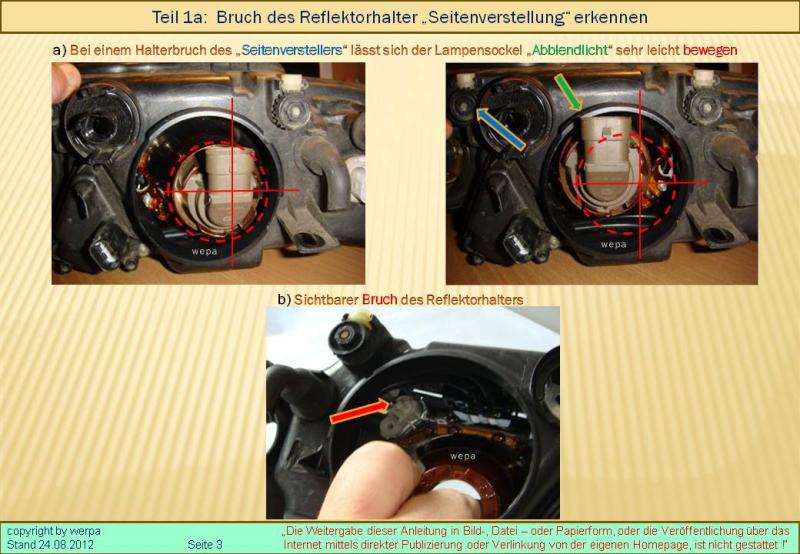 Teil 1a: Bruch des Reflektorhalter „Seitenverstellung“ erkennen

a) Bei einem Halterbruch des „Seitenverstellers“ lässt sich der Lampensockel „Abblendlicht“ sehr leicht bewegen

wepa

wepa

b) Sichtbarer Bruch des Reflektorhalters

wepa

copyright by werpa
Stand 24.08.2012
Seite 3

„Die Weitergabe dieser Anleitung in Bild-, Datei – oder Papierform, oder die Veröffentlichung über das Internet mittels direkter Publizierung oder Verlinkung von der eigenen Homepage, ist nicht gestattet !“