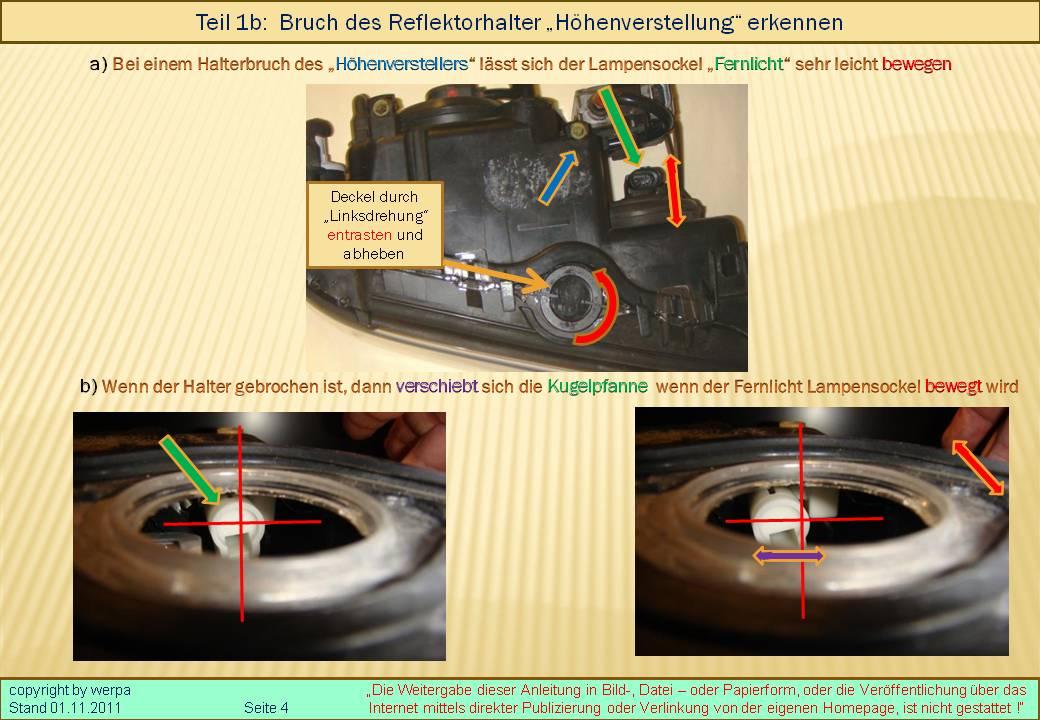 Teil 1b: Bruch des Reflektorhalter „Höhenverstellung“ erkennen

a) Bei einem Halterbruch des „Höhenverstellers“ lässt sich der Lampensockel „Fernlicht“ sehr leicht bewegen

Deckel durch „Linksdrehung“ entrasten und abheben

b) Wenn der Halter gebrochen ist, dann verschiebt sich die Kugelpfanne wenn der Fernlicht Lampensockel bewegt wird

copyright by werpa
Stand 01.11.2011 Seite 4

„Die Weitergabe dieser Anleitung in Bild-, Datei – oder Papierform, oder die Veröffentlichung über das Internet mittels direkter Publizierung oder Verlinkung von der eigenen Homepage, ist nicht gestattet !“