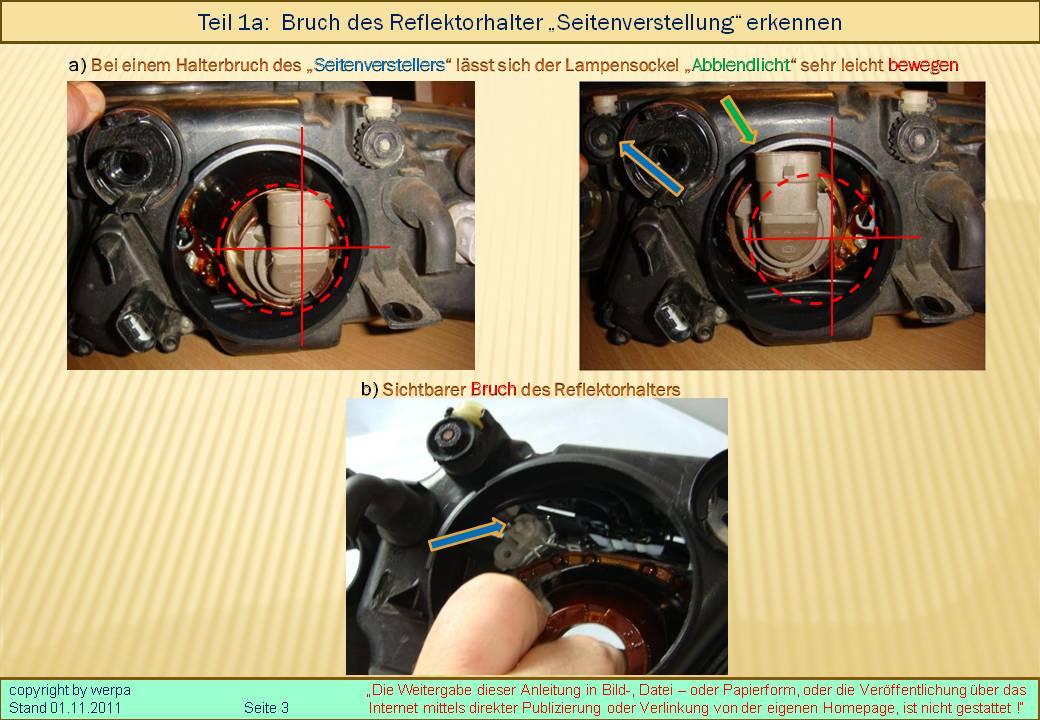 Teil 1a: Bruch des Reflektorhalter „Seitenverstellung“ erkennen

a) Bei einem Halterbruch des „Seitenverstellers“ lässt sich der Lampensockel „Abblendlicht“ sehr leicht bewegen

b) Sichtbarer Bruch des Reflektorhalters

copyright by werpa
Stand 01.11.2011 Seite 3

„Die Weitergabe dieser Anleitung in Bild-, Datei – oder Papierform, oder die Veröffentlichung über das Internet mittels direkter Publizierung oder Verlinkung von der eigenen Homepage, ist nicht gestattet !“